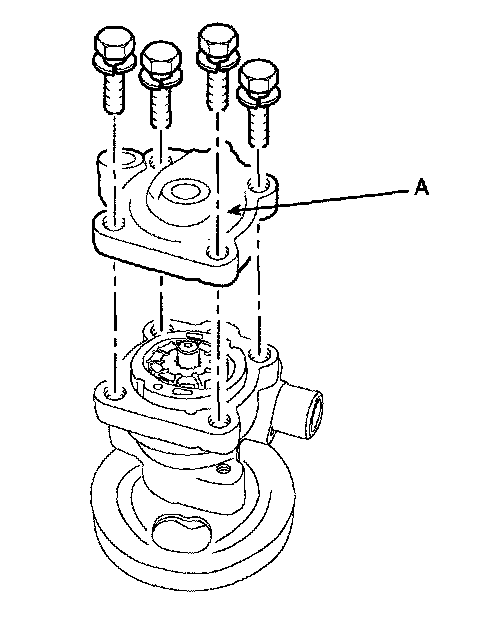 A