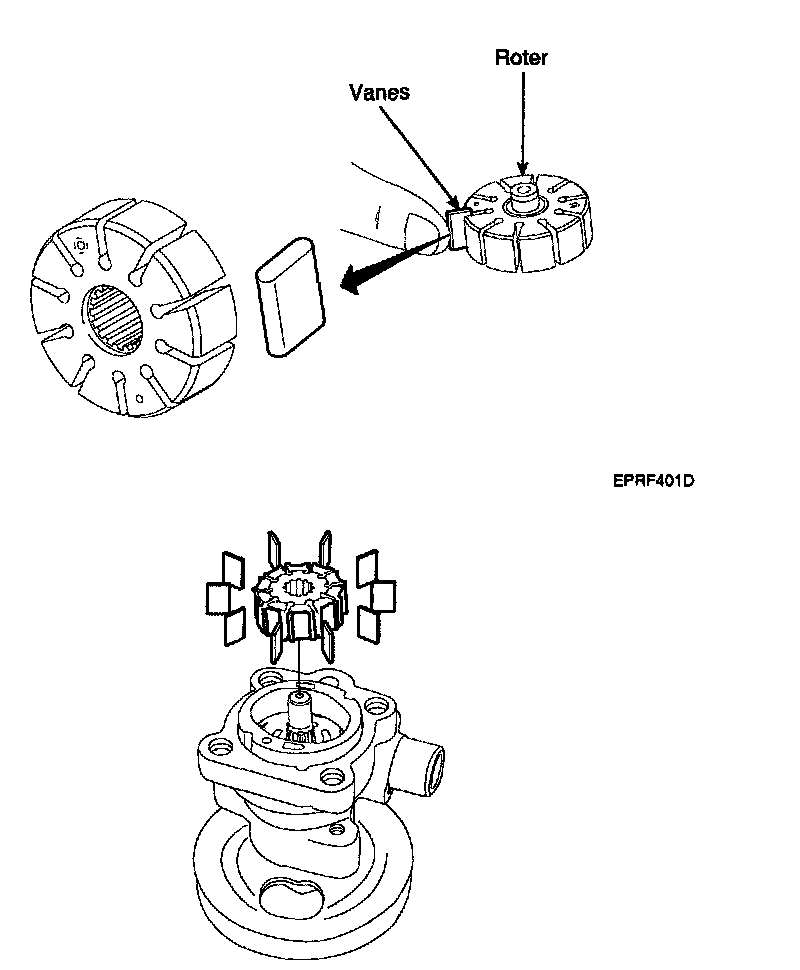 Roter

Vanes

EPRF401D