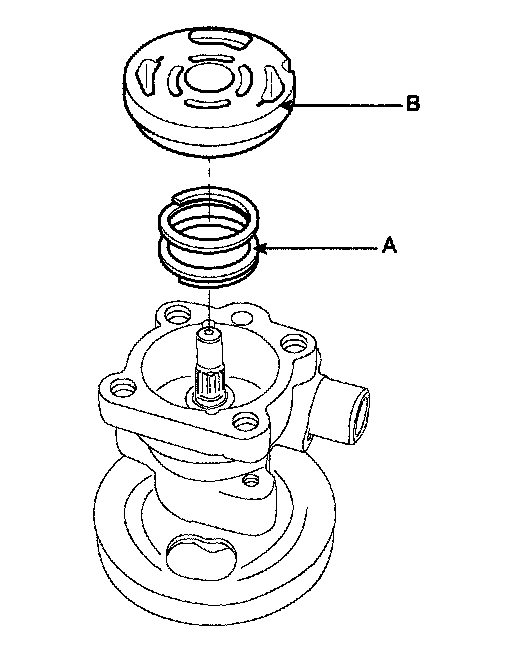 B

A