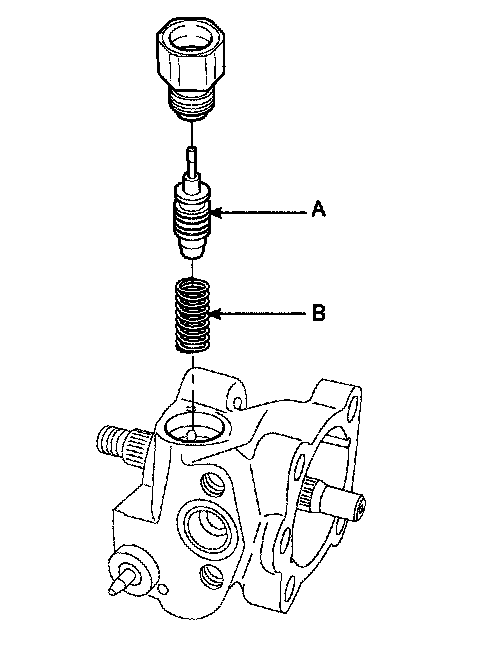 A

B