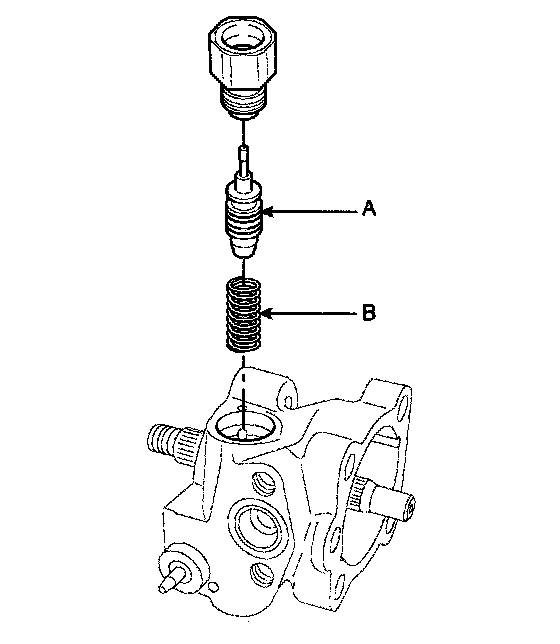 A

B