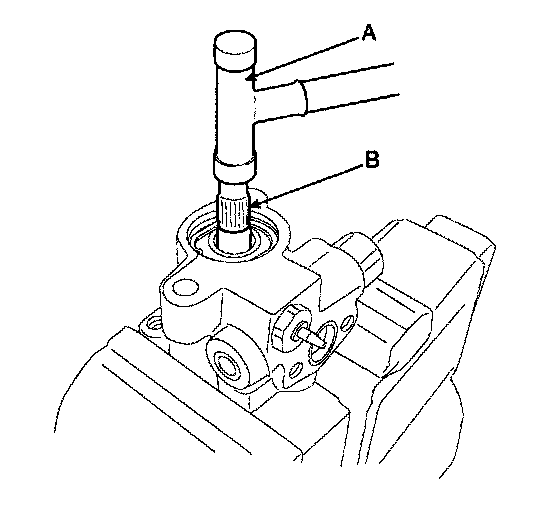 A

B