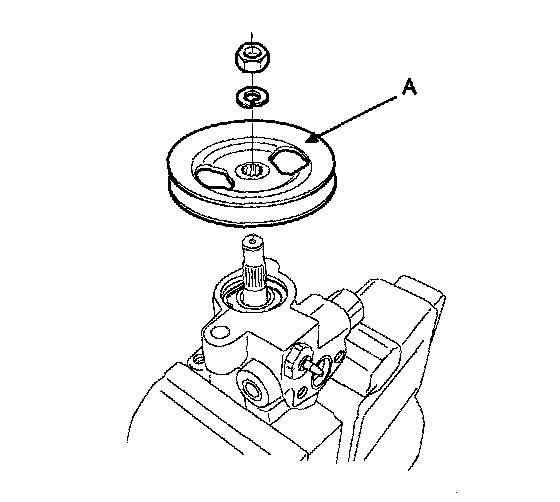 A