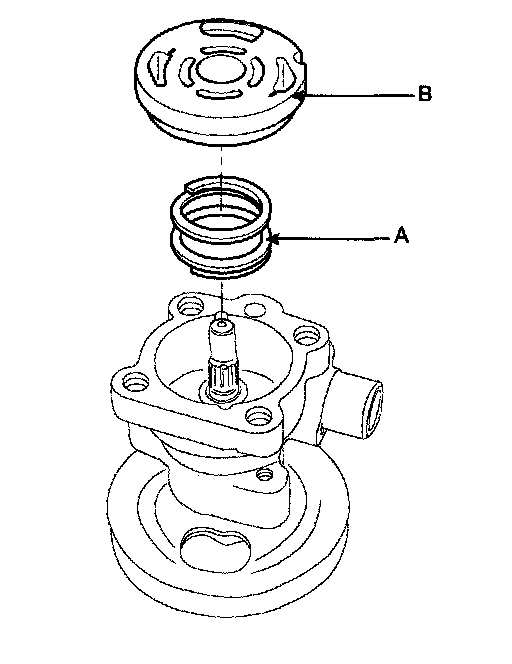 B

A