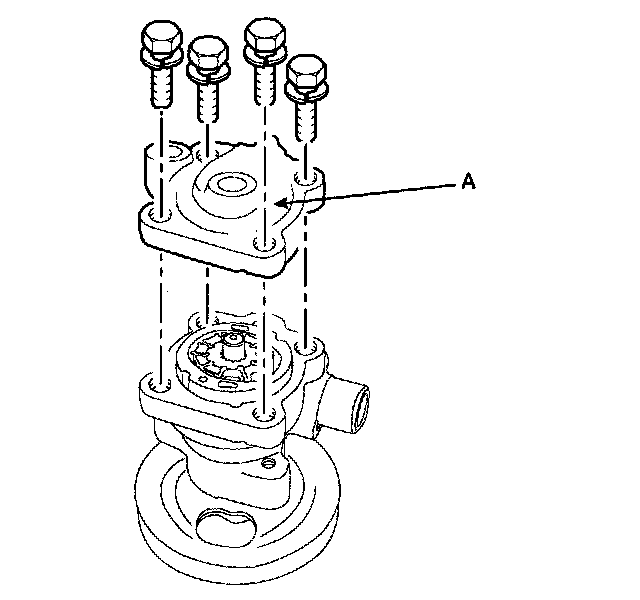 A