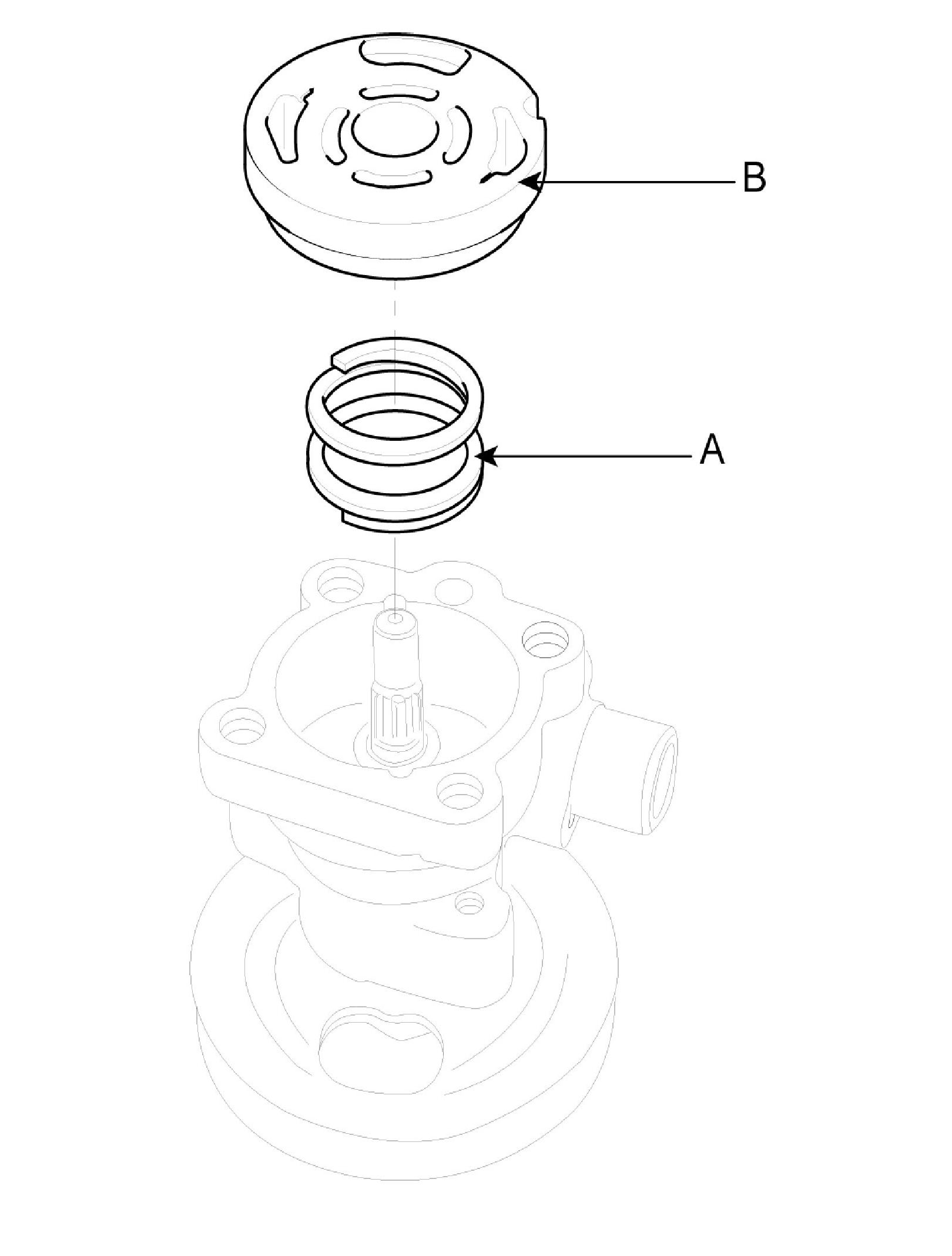 B

A