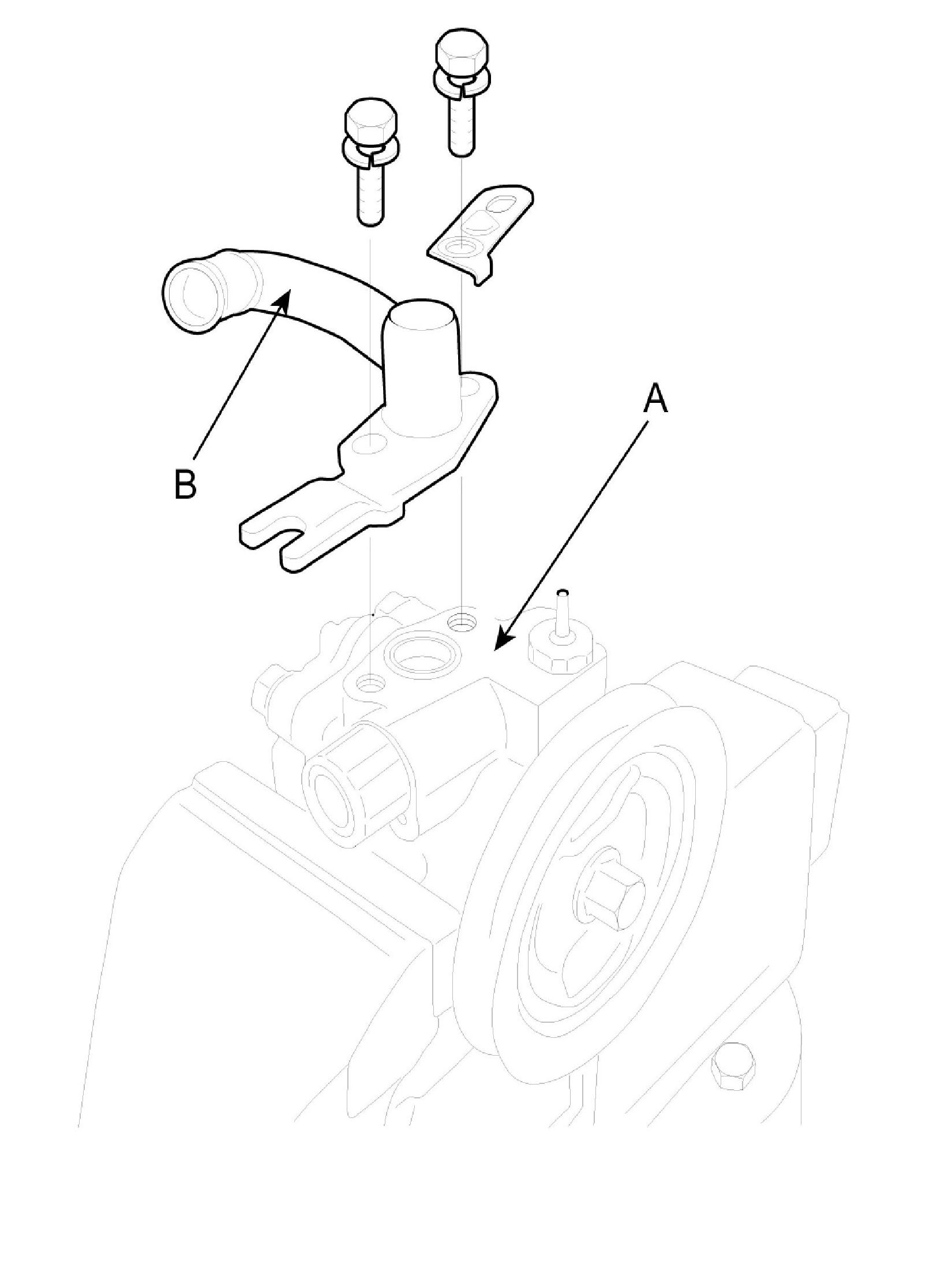 A

B