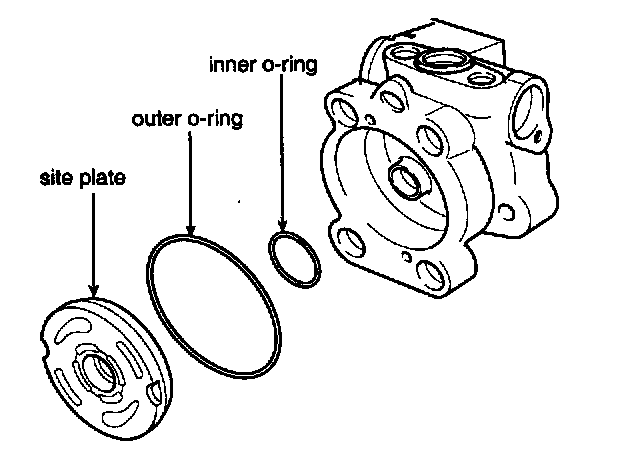 inner o-ring

outer o-ring

site plate