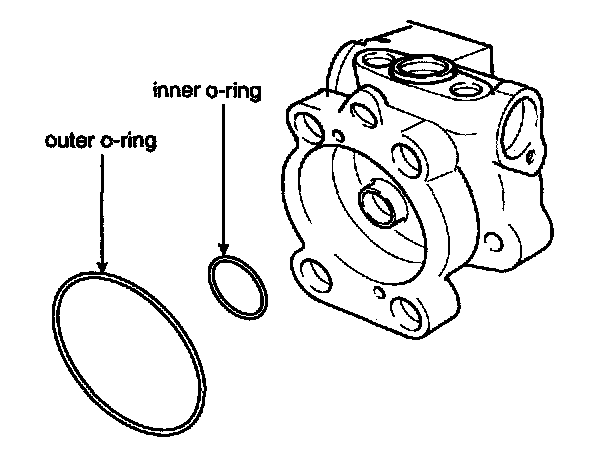 inner o-ring

outer o-ring