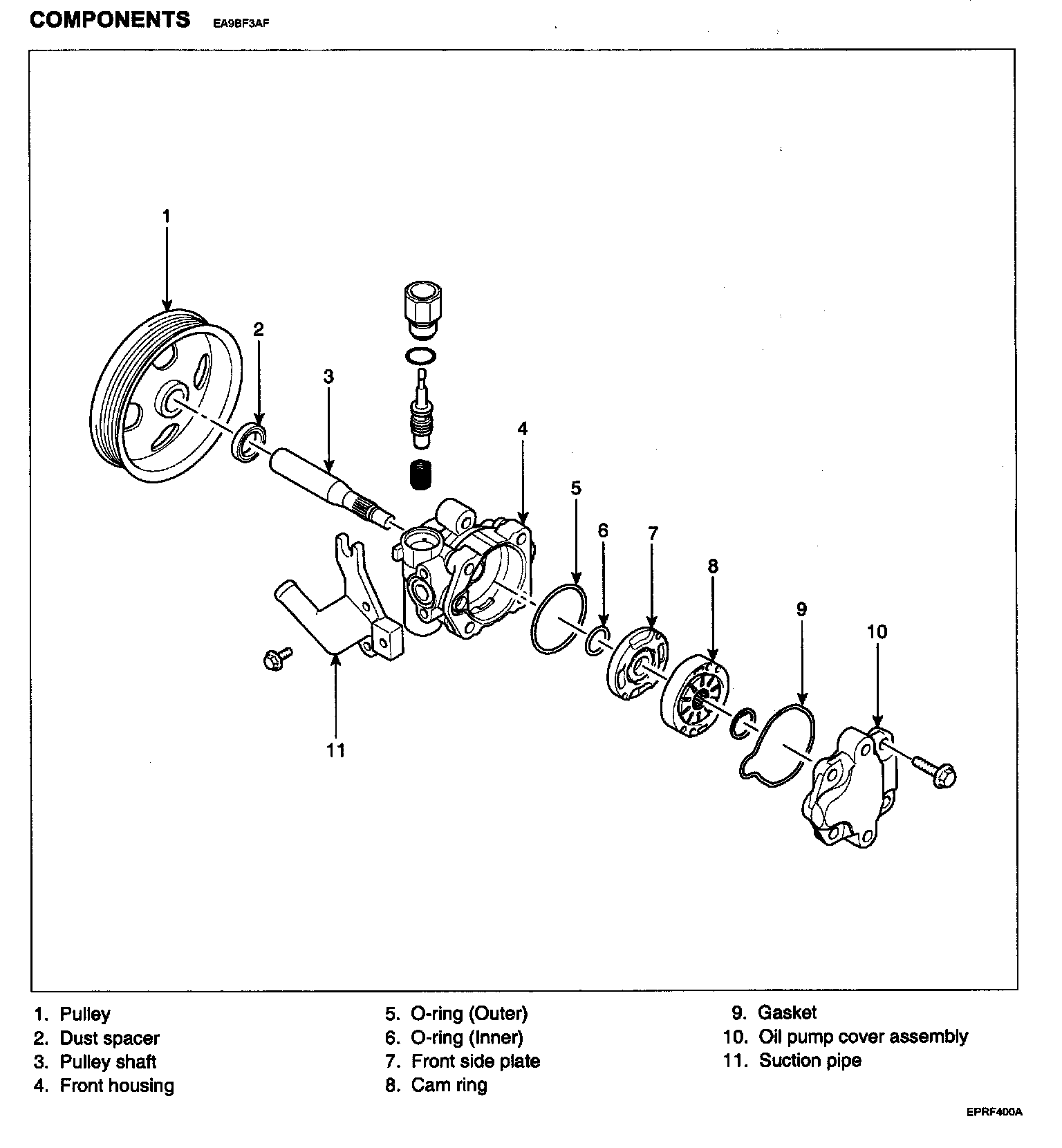 COMPONENTS EA9BF3AF

1

2

3

4

5

6

7

8

9

10

11

1. Pulley
2. Dust spacer
3. Pulley shaft
4. Front housing

5. O-ring (Outer)
6. O-ring (Inner)
7. Front side plate
8. Cam ring

9. Gasket
10. Oil pump cover assembly
11. Suction pipe

EPRF400A