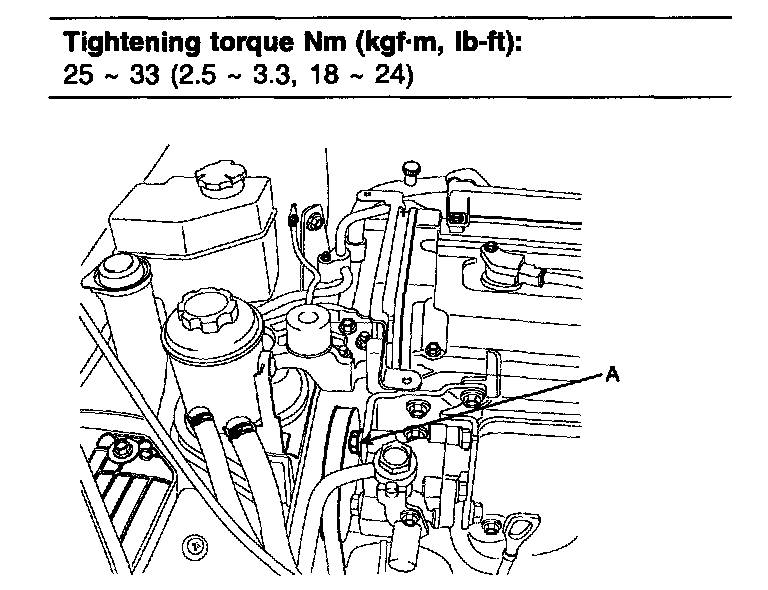 **Tightening torque Nm (kgf·m, lb-ft):**
25 ~ 33 (2.5 ~ 3.3, 18 ~ 24)

A