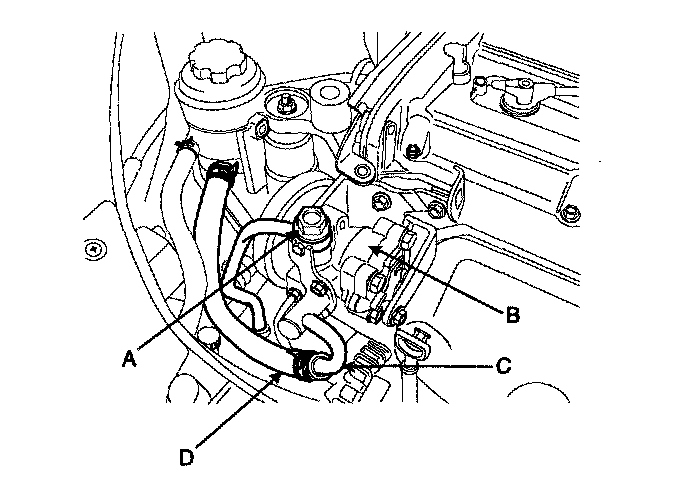 B
A
C
D