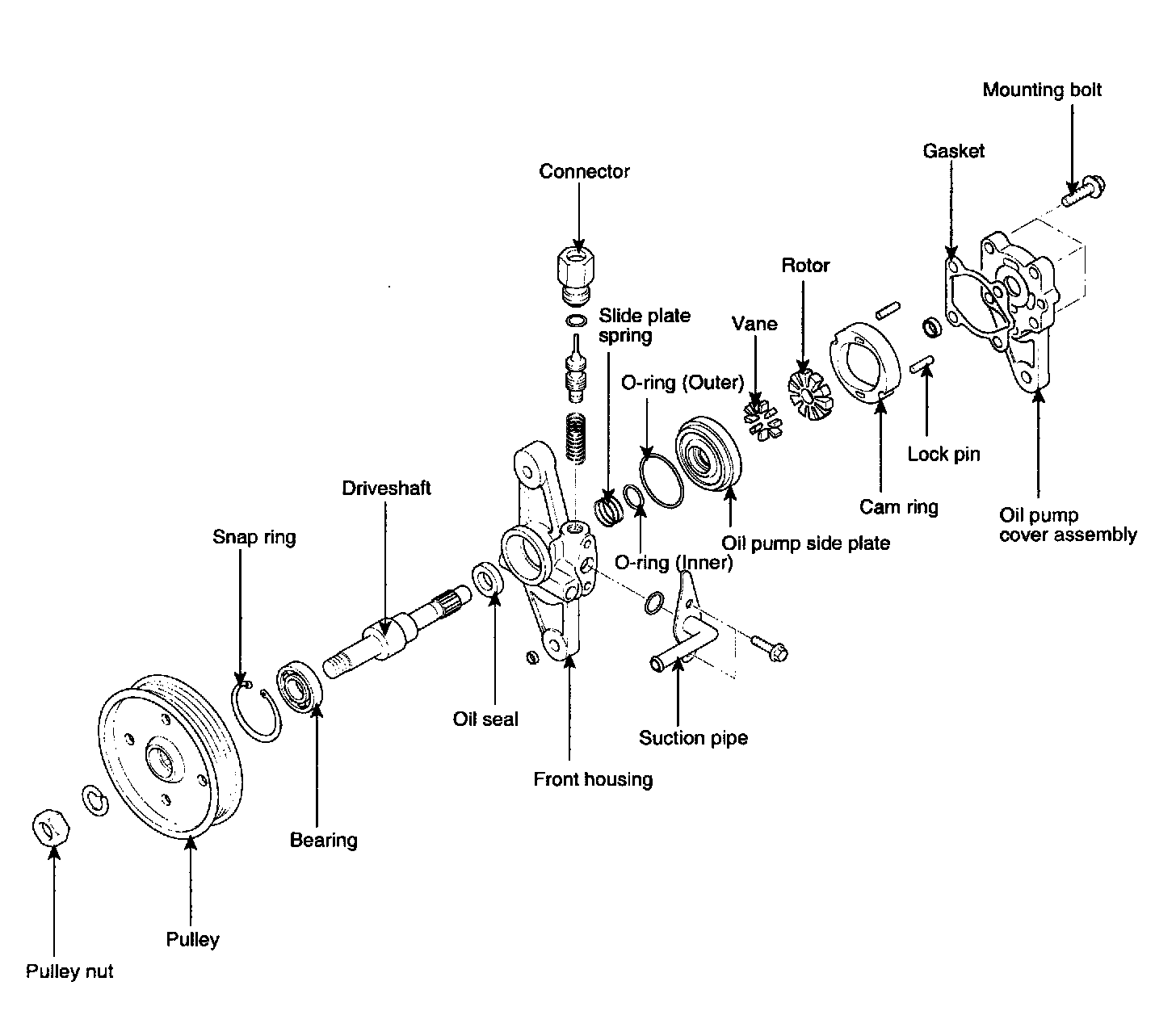 Mounting bolt

Gasket

Connector

Rotor

Slide plate spring

Vane

O-ring (Outer)

Lock pin

Cam ring

Oil pump cover assembly

Driveshaft

Snap ring

Oil pump side plate

O-ring (Inner)

Oil seal

Suction pipe

Front housing

Bearing

Pulley

Pulley nut