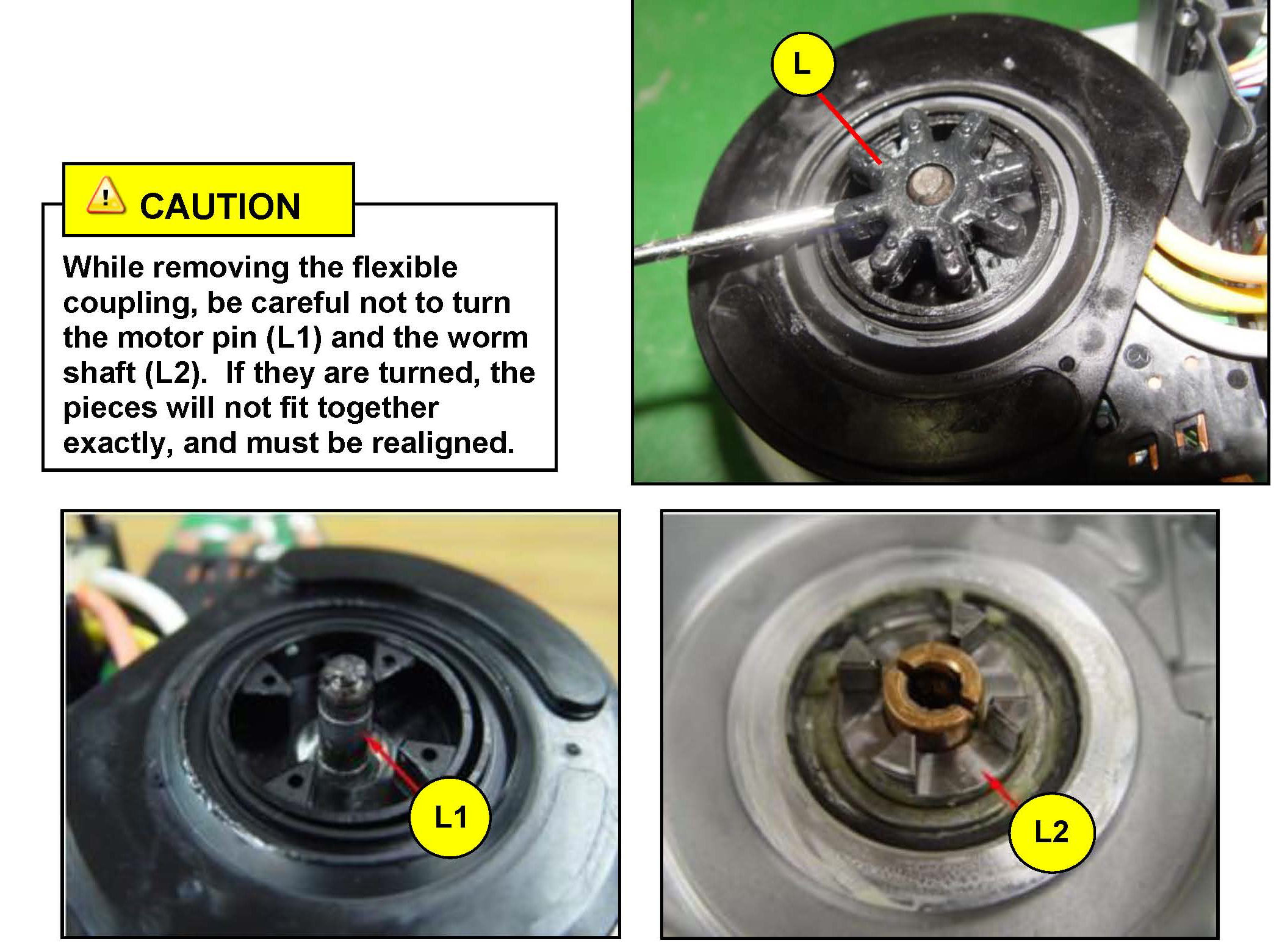 CAUTION

While removing the flexible coupling, be careful not to turn the motor pin (L1) and the worm shaft (L2). If they are turned, the pieces will not fit together exactly, and must be realigned.

L

L1

L2