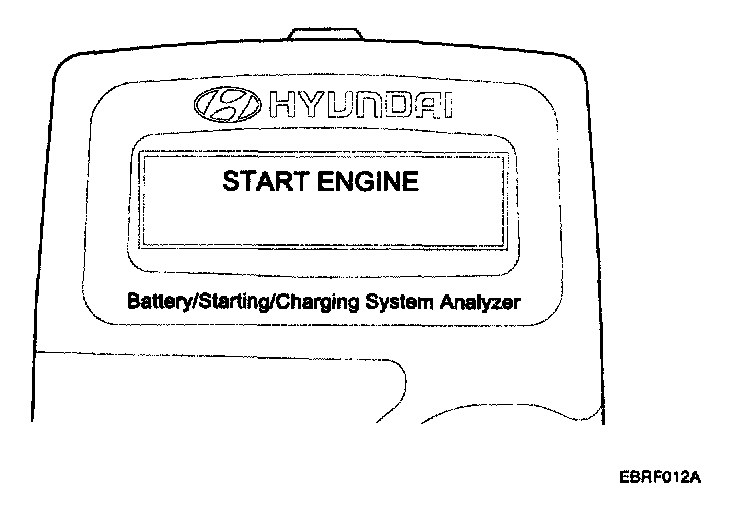 HYUNDAI

START ENGINE

Battery/Starting/Charging System Analyzer

EBRF012A