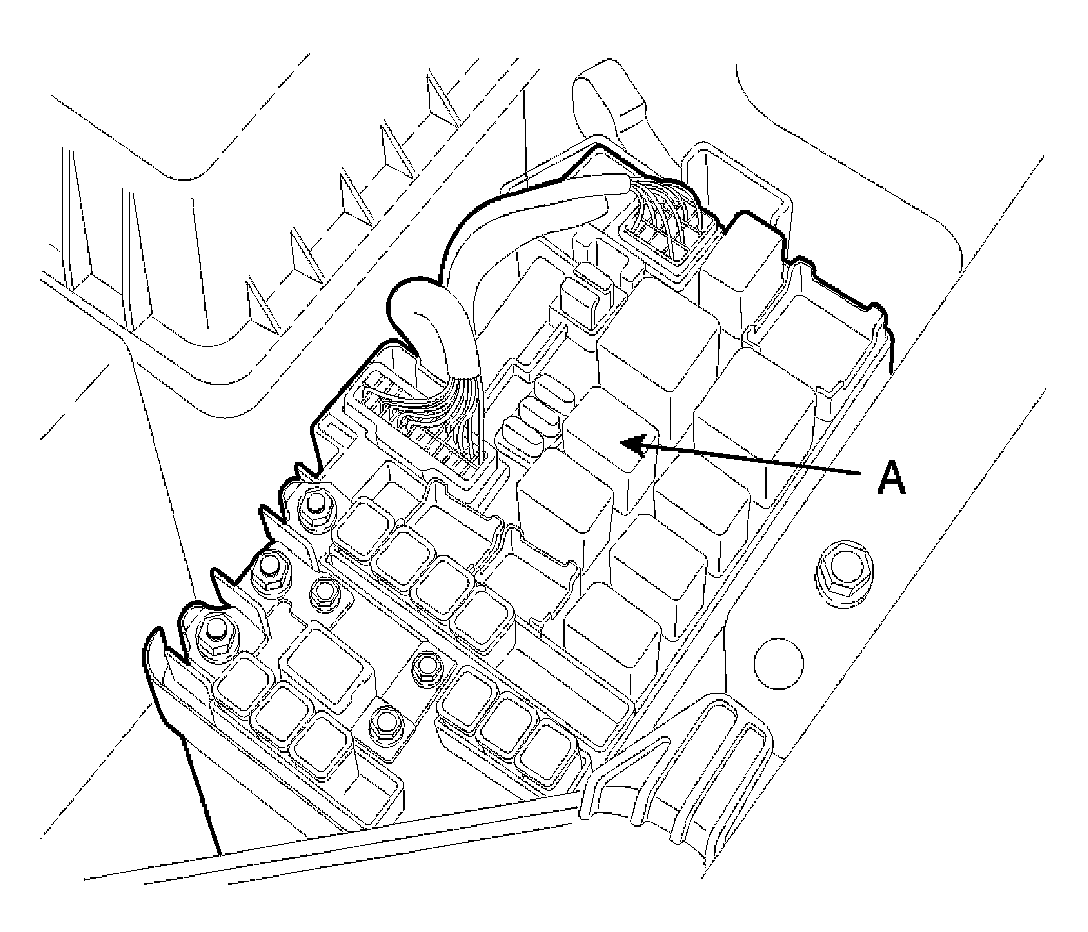 A