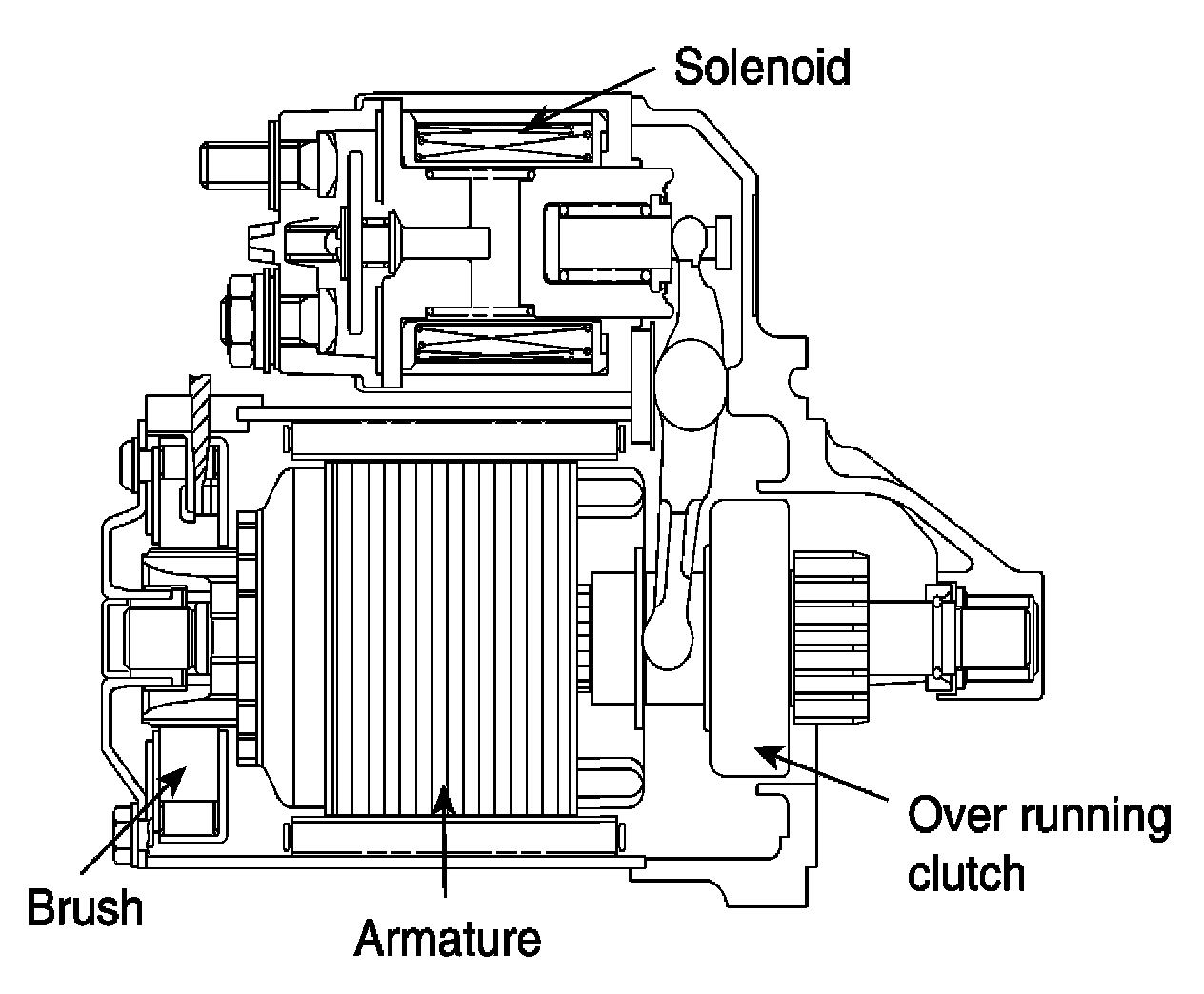 Solenoid

Over running clutch

Brush

Armature