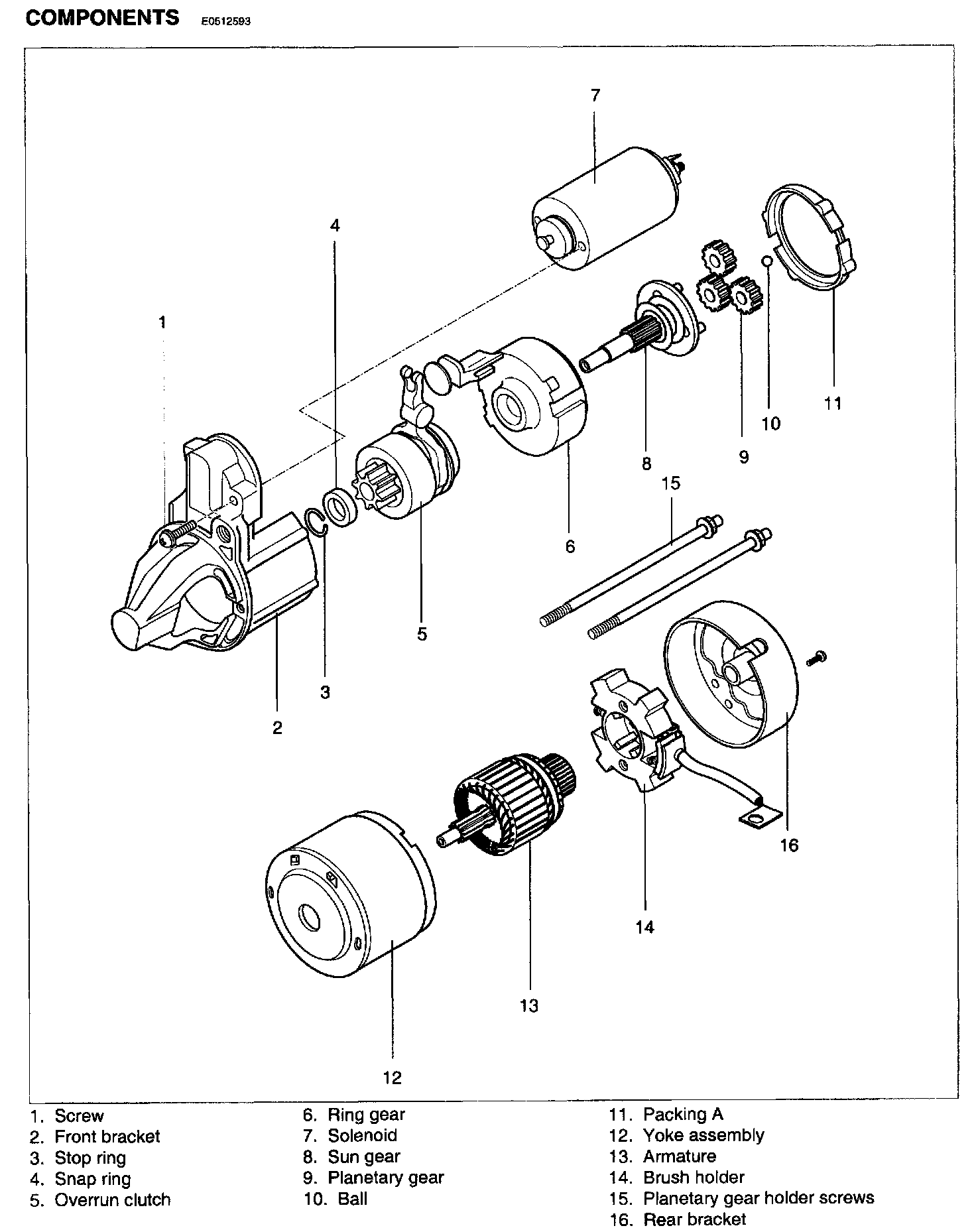 COMPONENTS E0512593

7

4

1

11

10

9

8

15

6

5

3

2

16

14

13

12

1. Screw
2. Front bracket
3. Stop ring
4. Snap ring
5. Overrun clutch

6. Ring gear
7. Solenoid
8. Sun gear
9. Planetary gear
10. Ball

11. Packing A
12. Yoke assembly
13. Armature
14. Brush holder
15. Planetary gear holder screws
16. Rear bracket