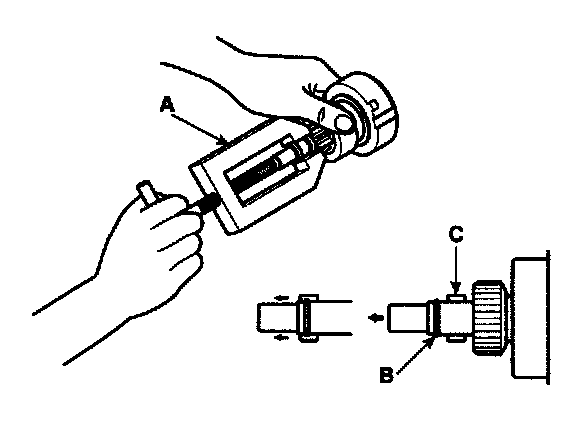 A

C

B