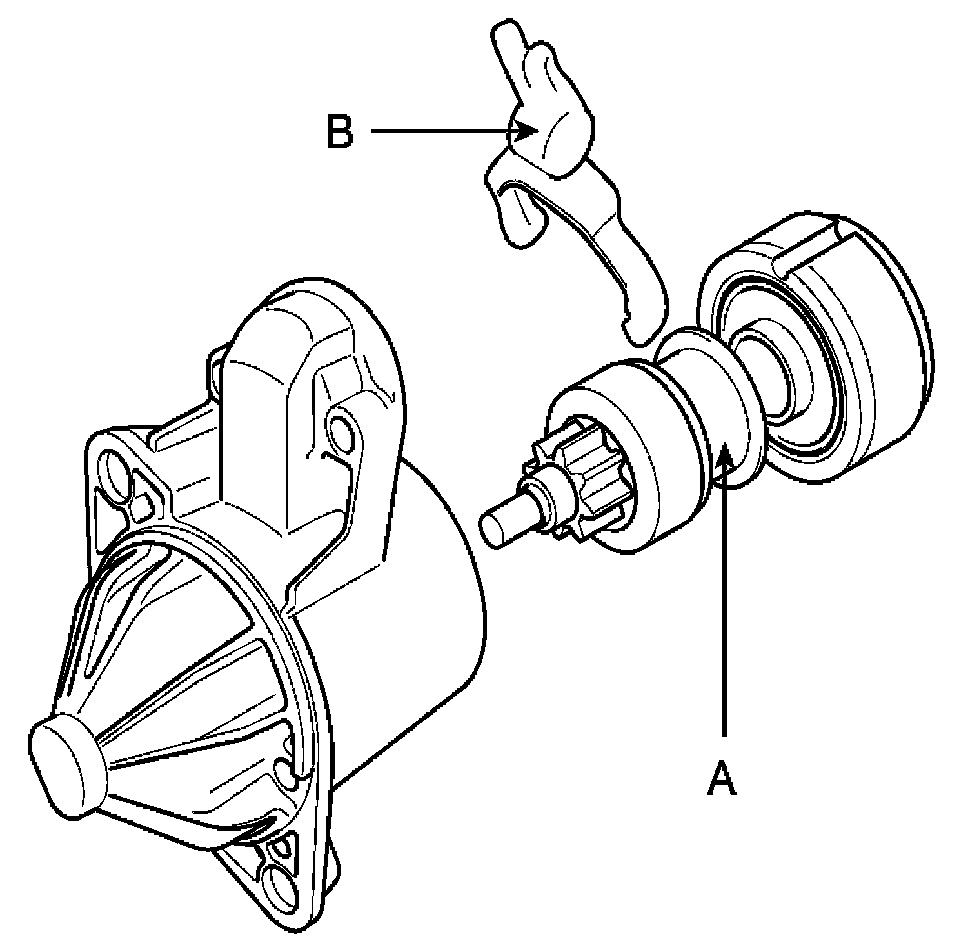 B

A