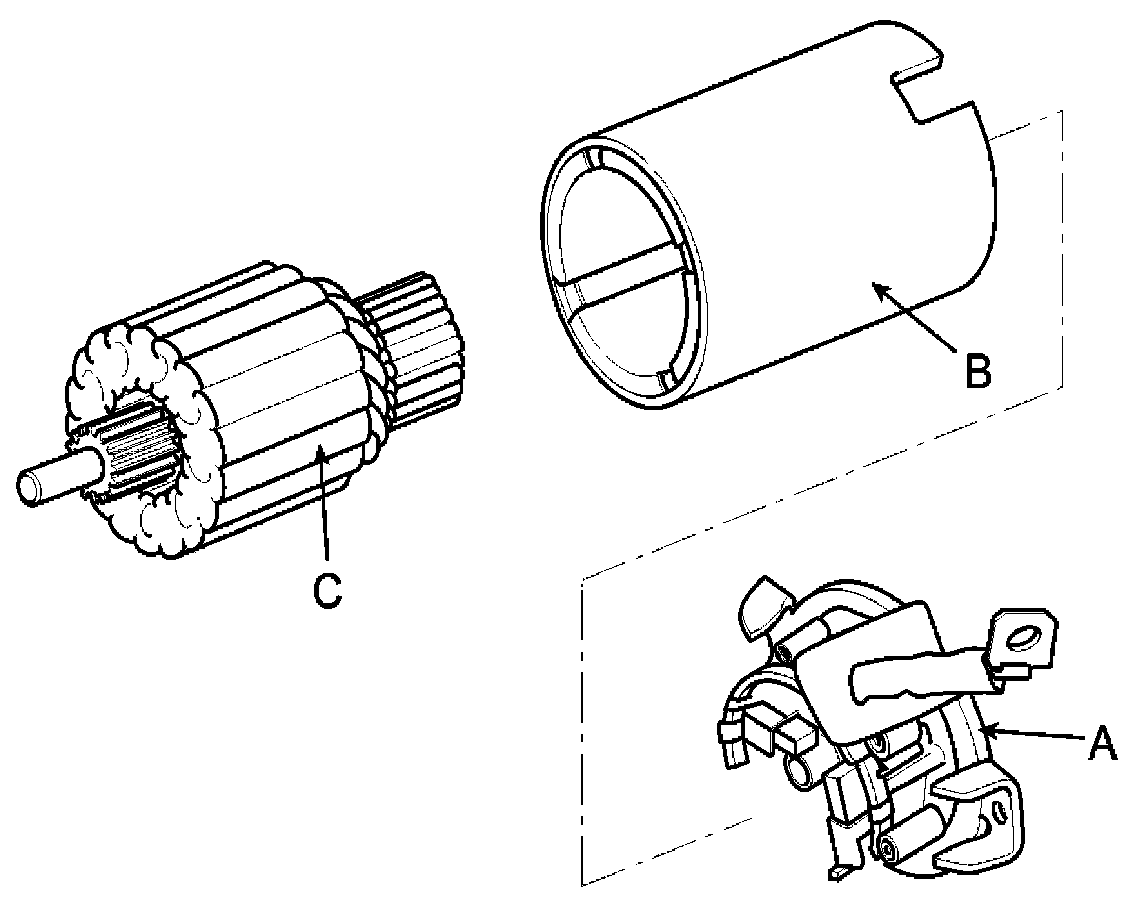 B

C

A