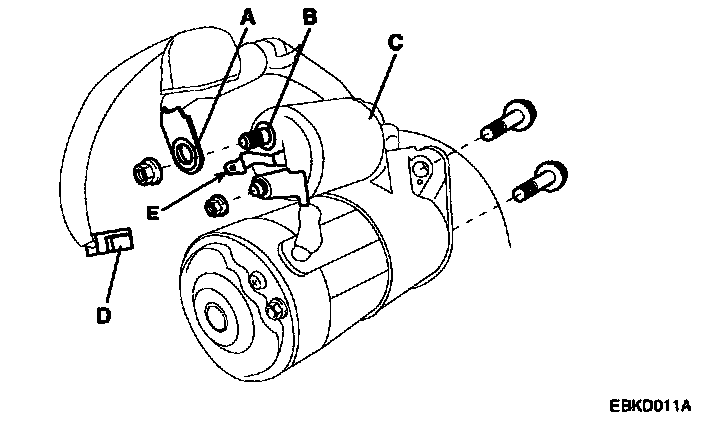 A
B
C
E
D
EBKD011A