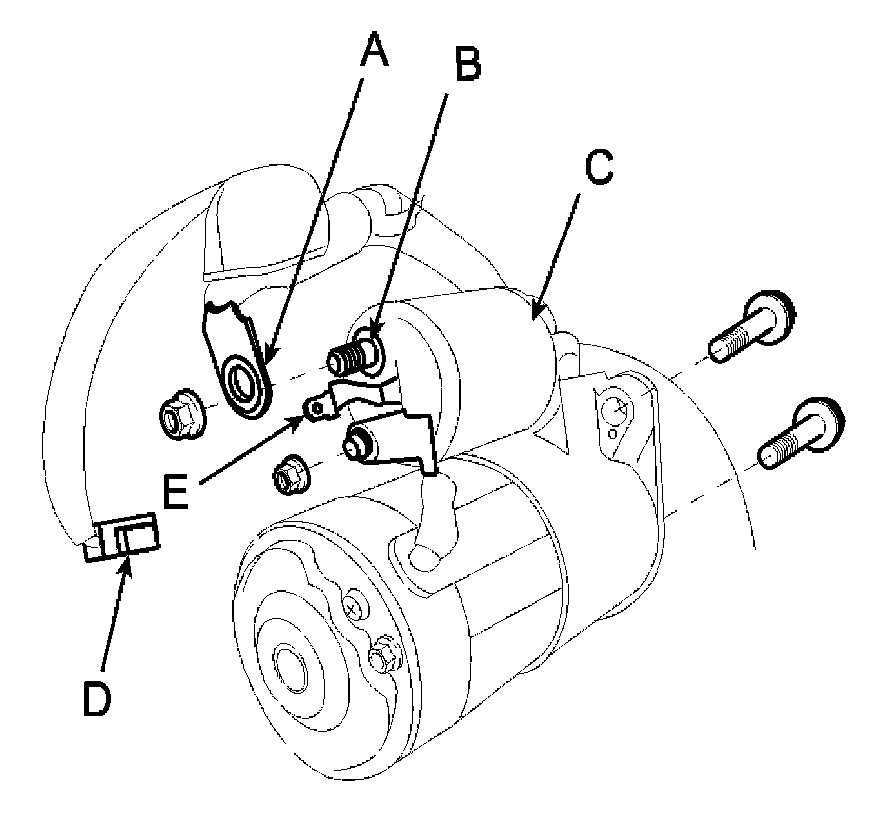 A
B
C
E
D