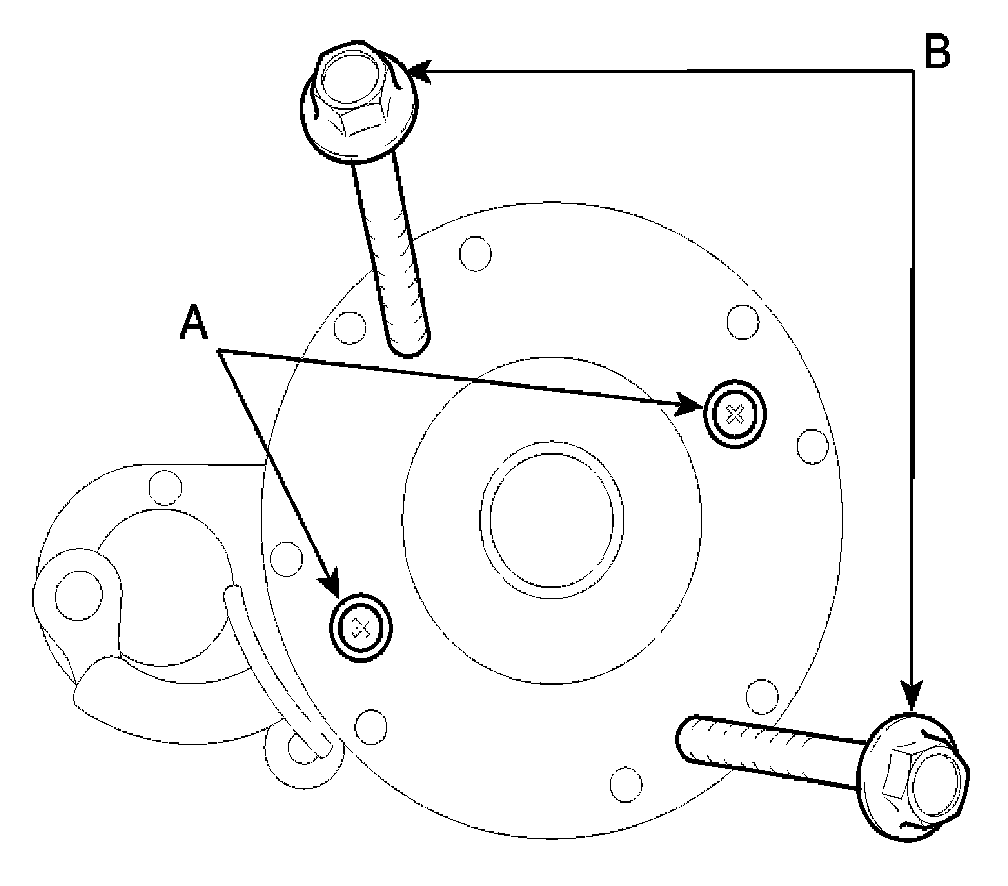 B

A