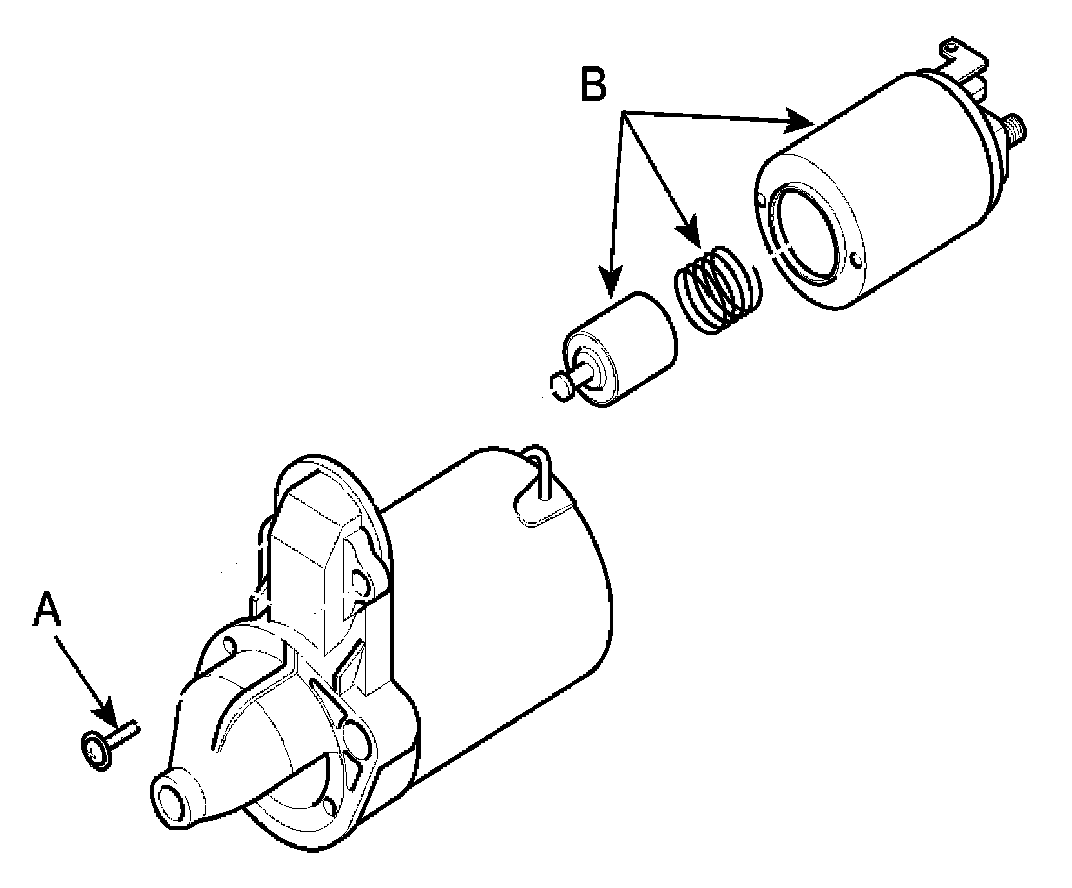 B

A