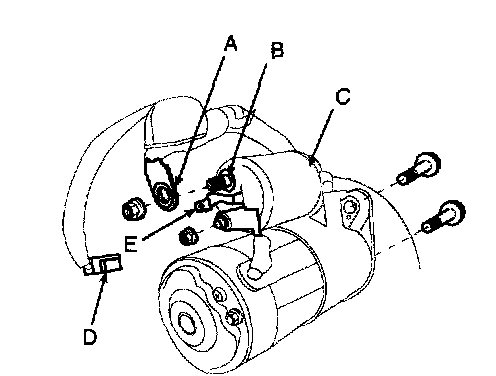 A
B
C
E
D