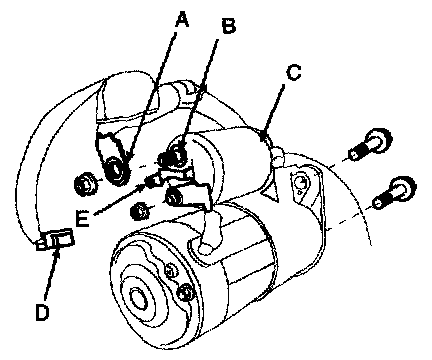 A
B
C
E
D