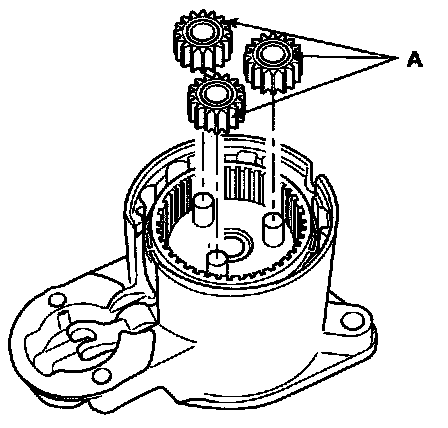 A