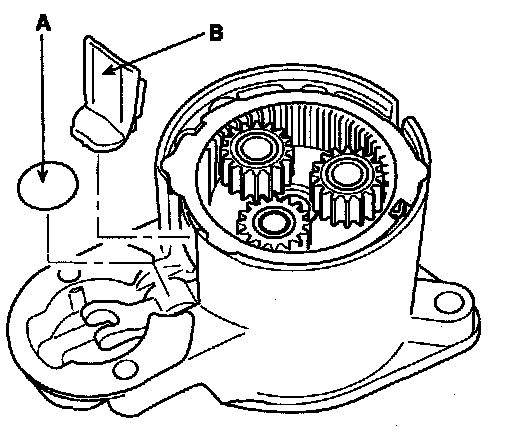 A
B