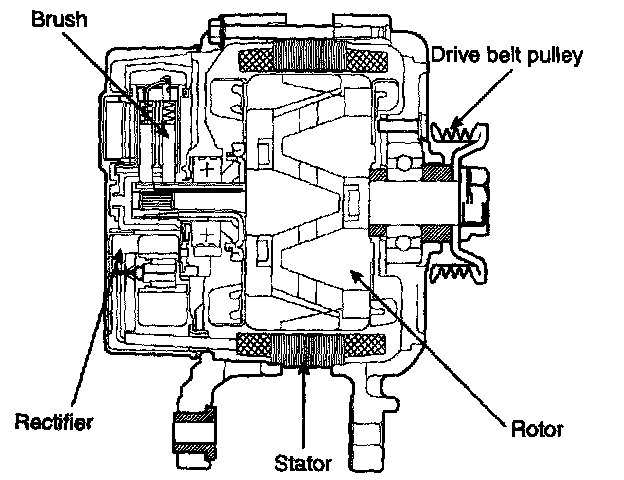 Brush

Drive belt pulley

+

+

Rectifier

Stator

Rotor