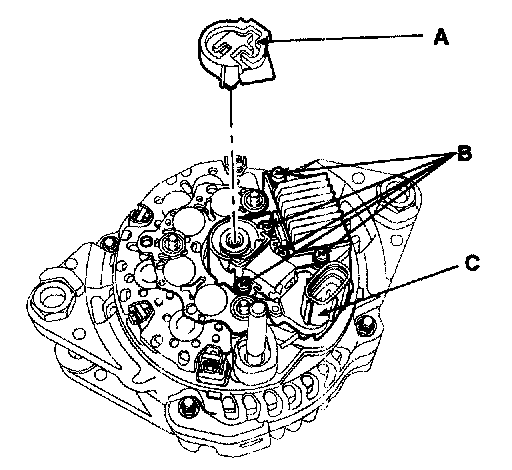 A
B
C