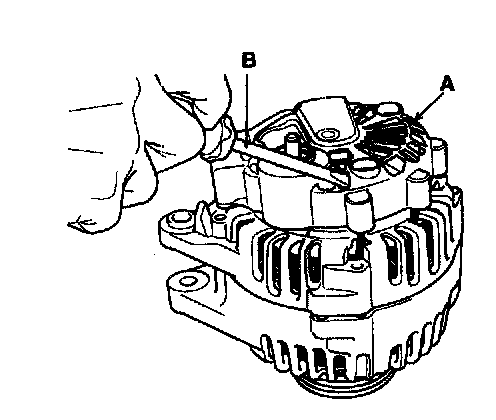 B

A