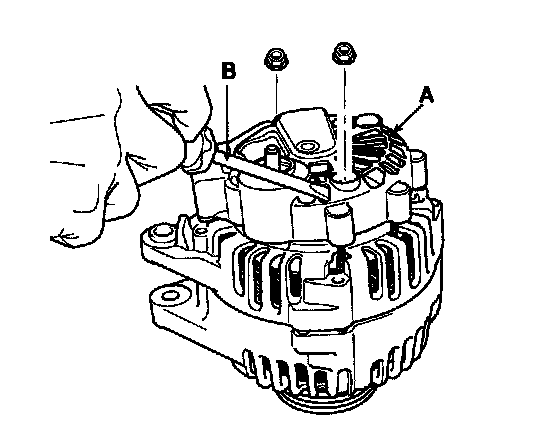 B
A