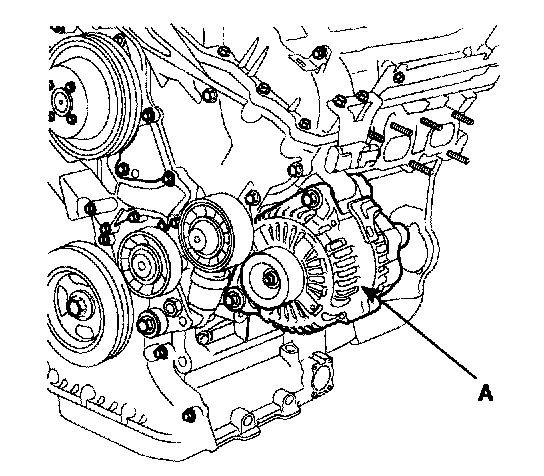 A