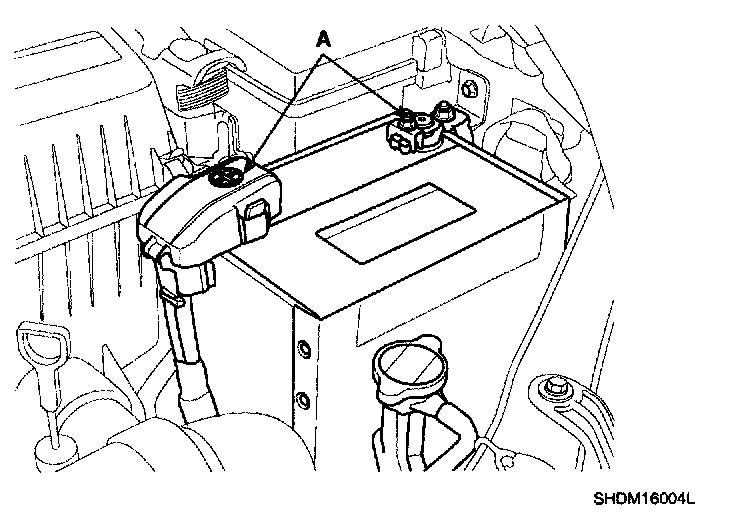 A

SHDM16004L