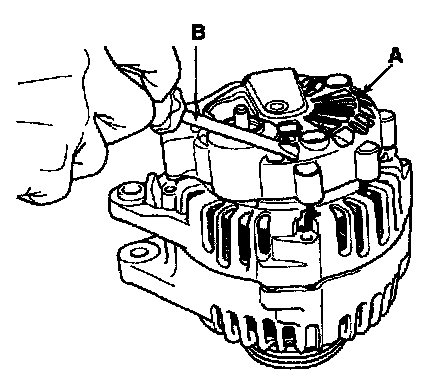 B
A