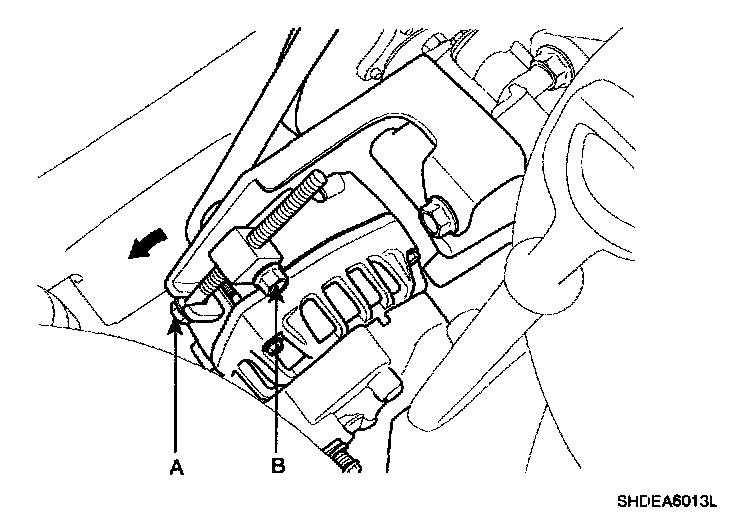 A
B
SHDEA6013L