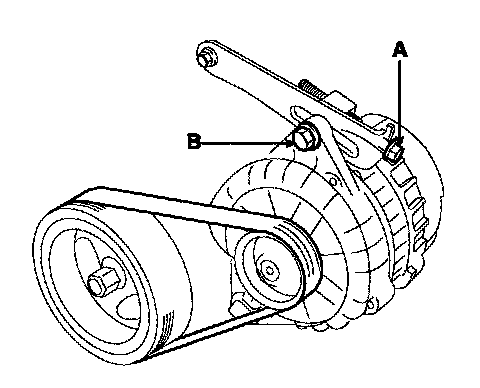 A

B