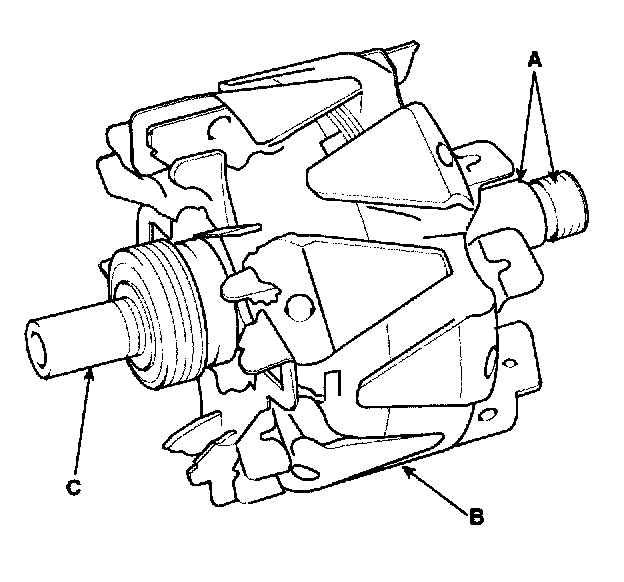 A
C
B