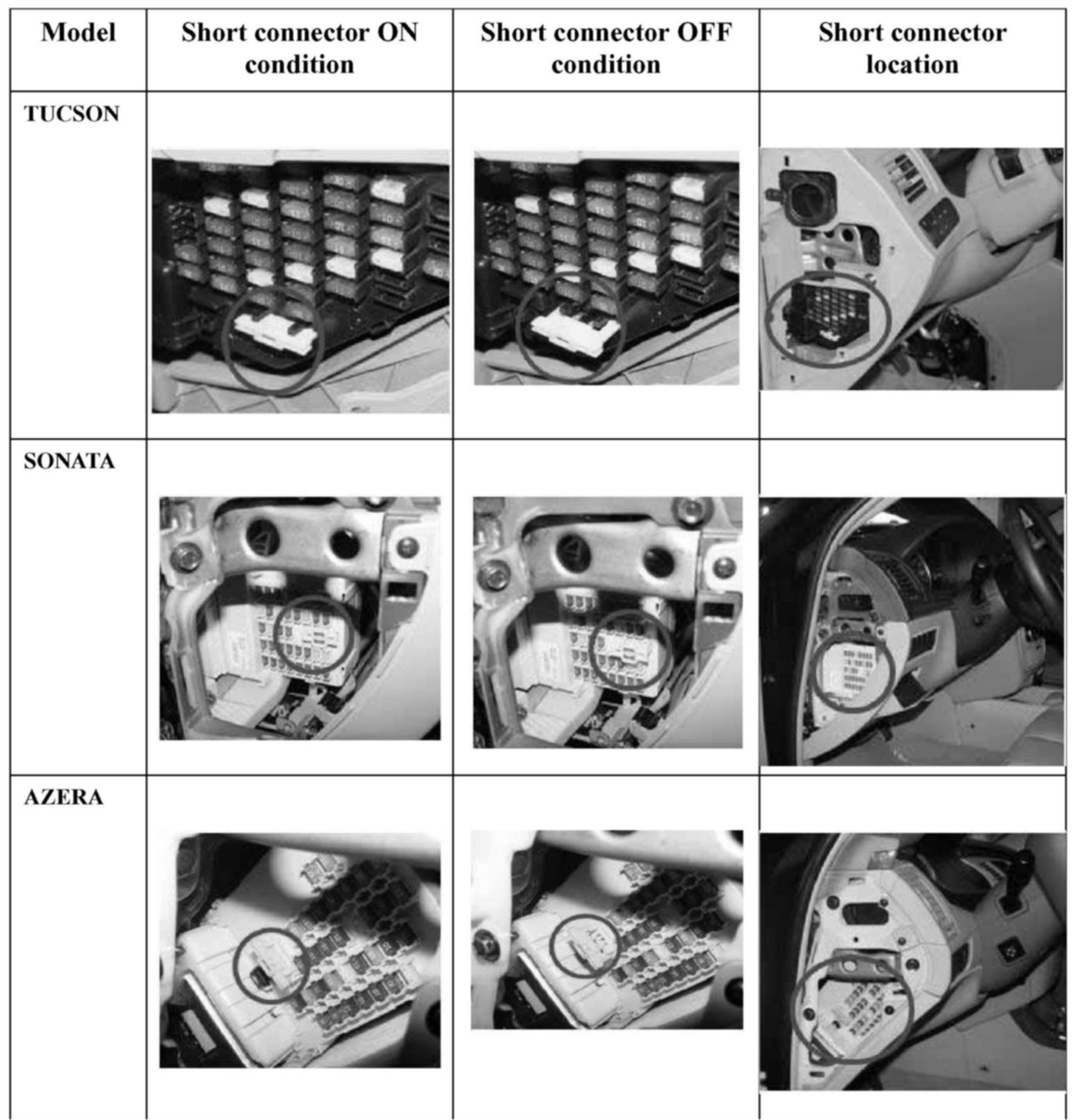 | Model | Short connector ON condition | Short connector OFF condition | Short connector location |
|---|---|---|---|
| TUCSON | | | |
| SONATA | | | |
| AZERA | | | |