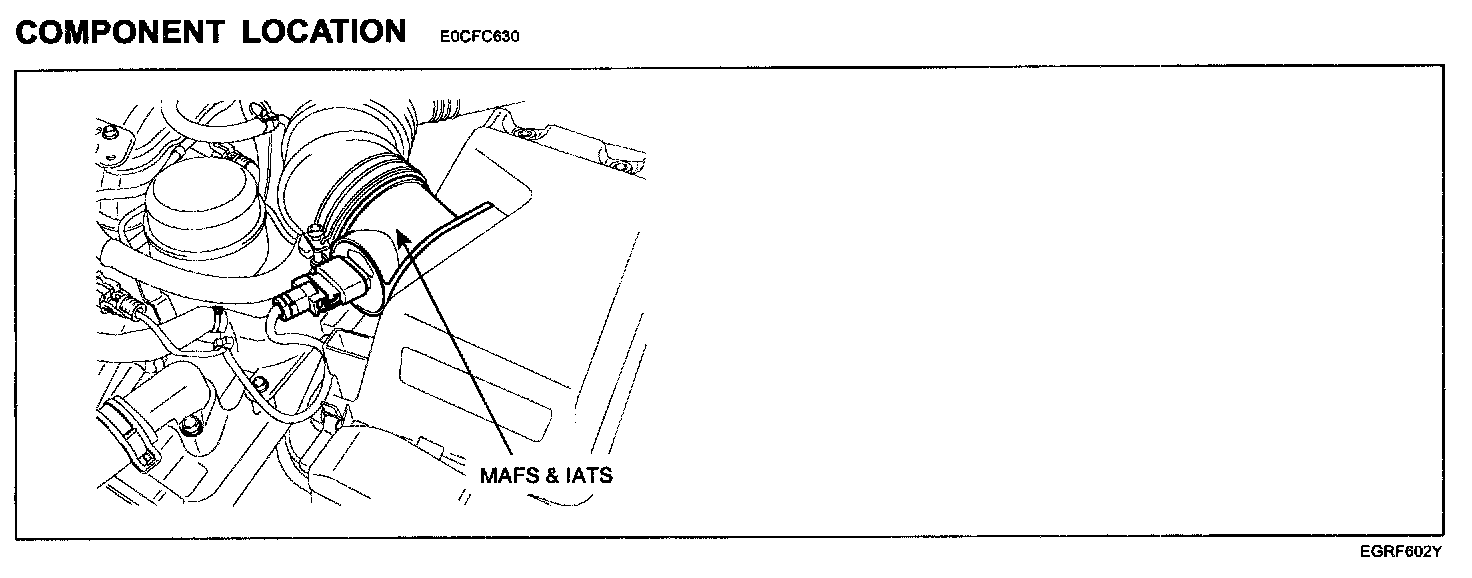 COMPONENT LOCATION E0CFC630

MAFS & IATS

EGRF602Y