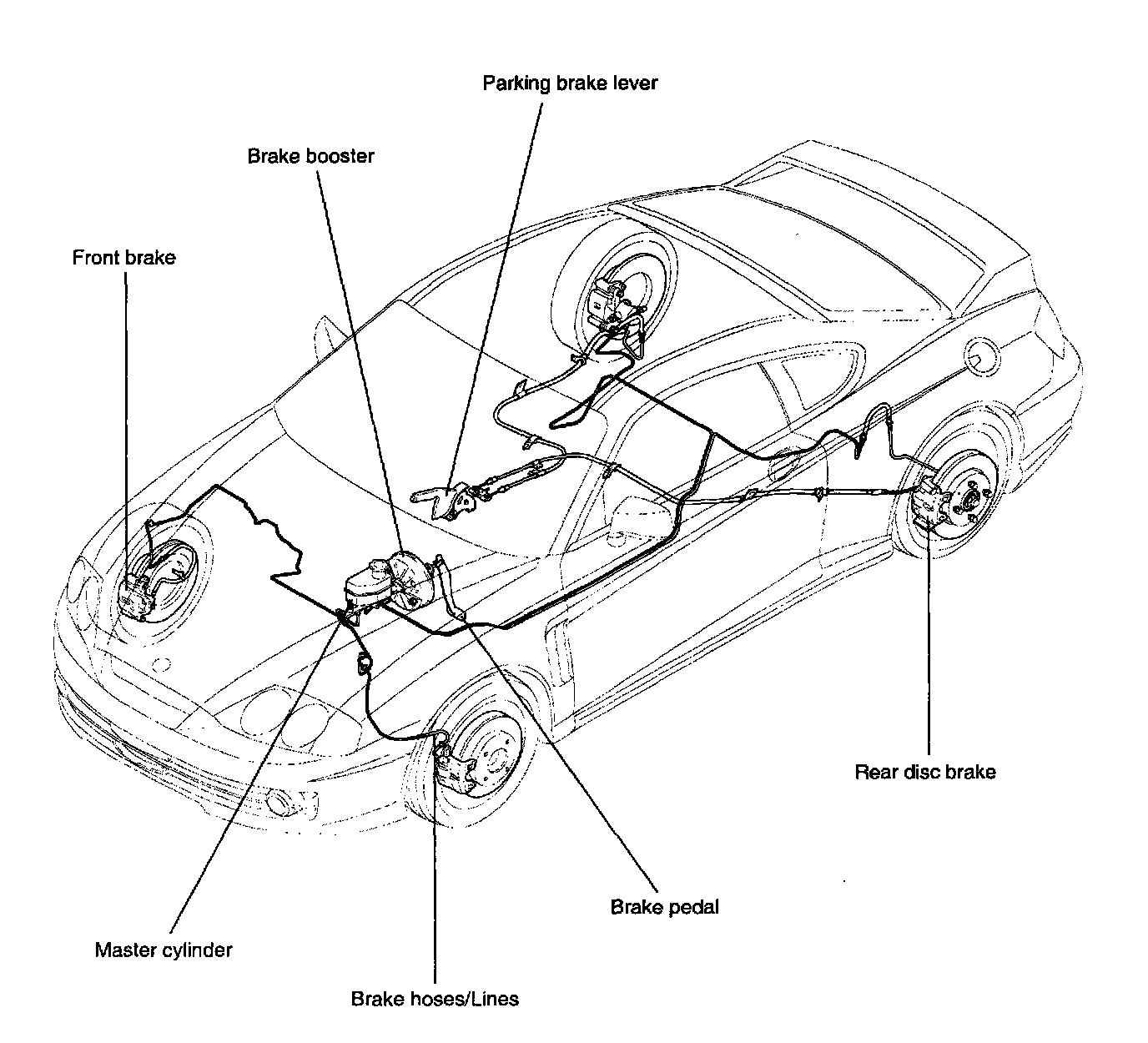 Parking brake lever

Brake booster

Front brake

Rear disc brake

Brake pedal

Master cylinder

Brake hoses/Lines