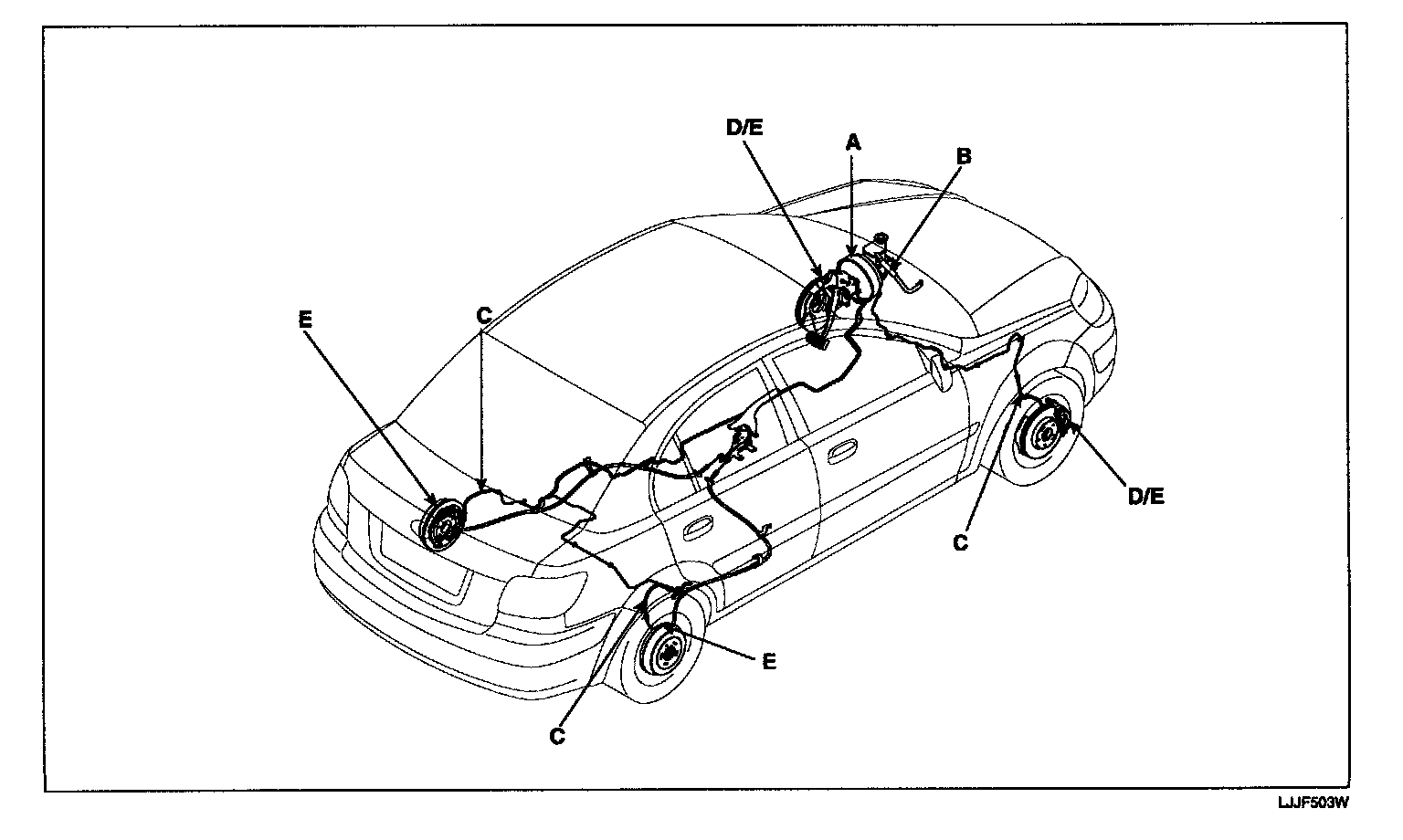 D/E
A
B
E
C
D/E
C
E
C
LJJF503W