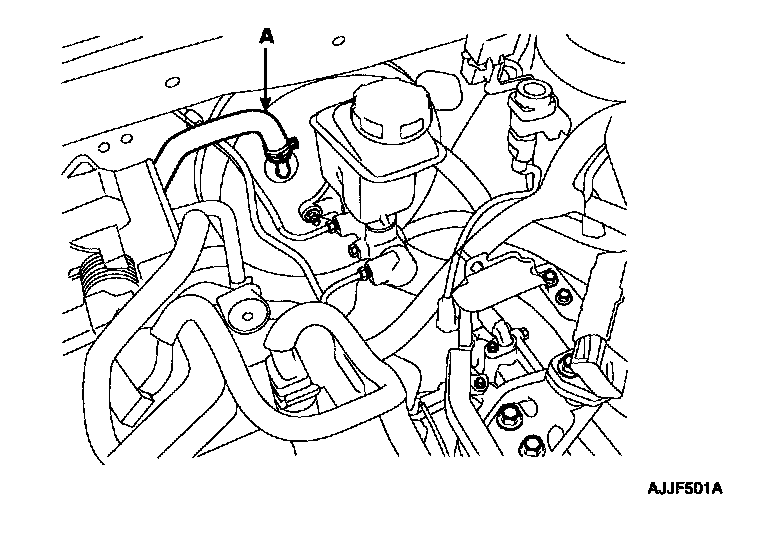 A

AJJF501A