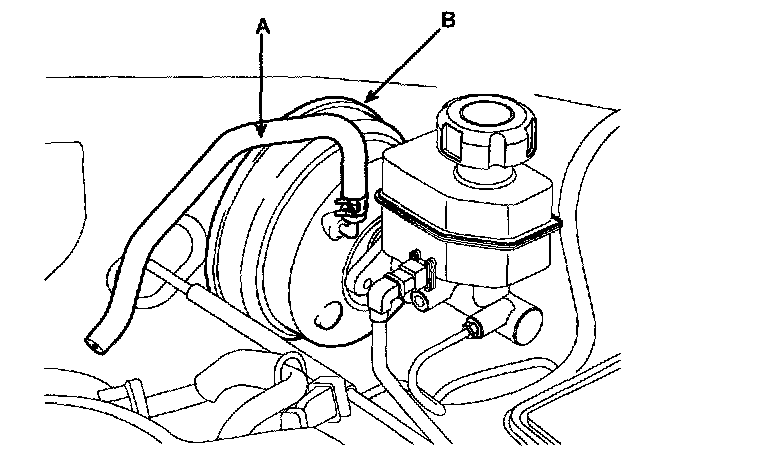 A
B