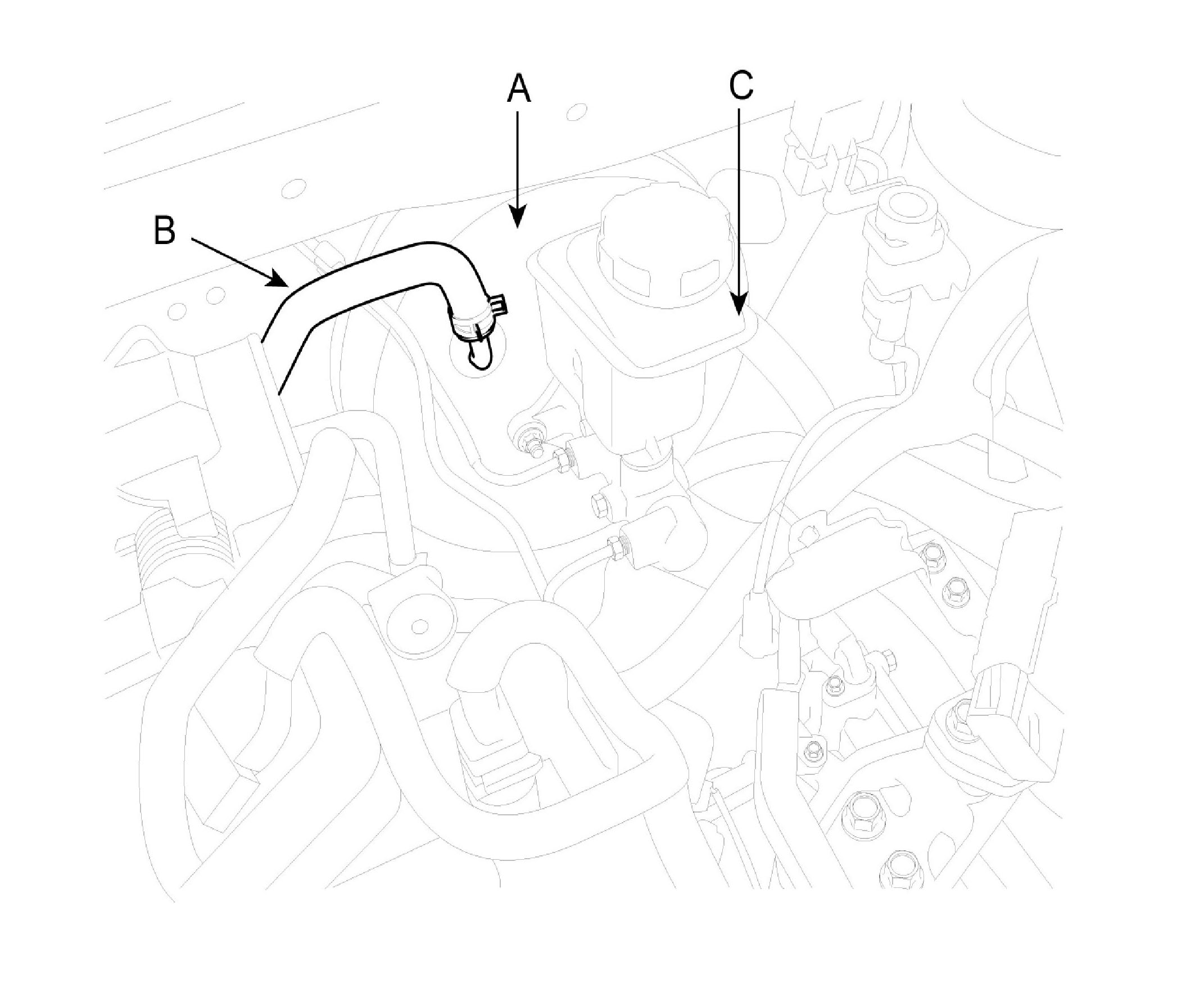 A

C

B